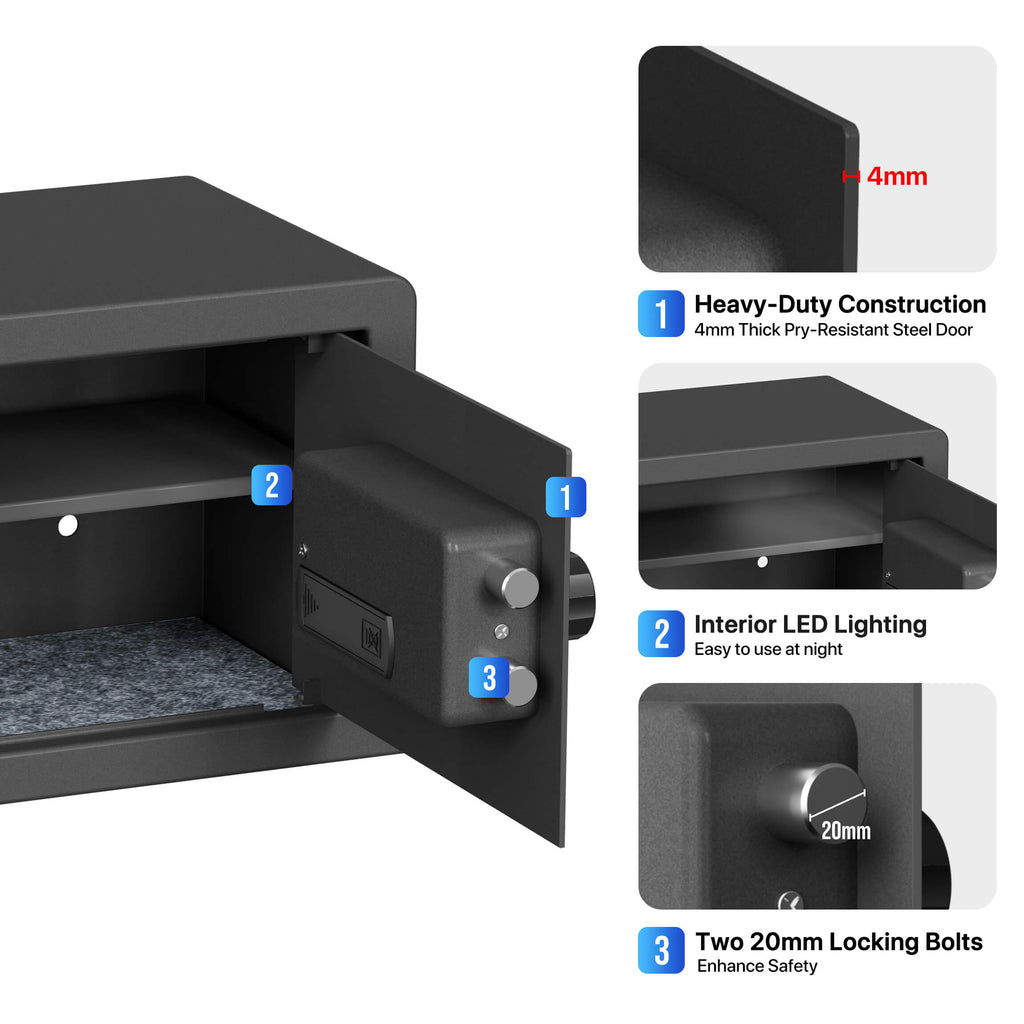 2

1

3

4mm

1 Heavy-Duty Construction
4mm Thick Pry-Resistant Steel Door

2 Interior LED Lighting
Easy to use at night

20mm

3 Two 20mm Locking Bolts
Enhance Safety