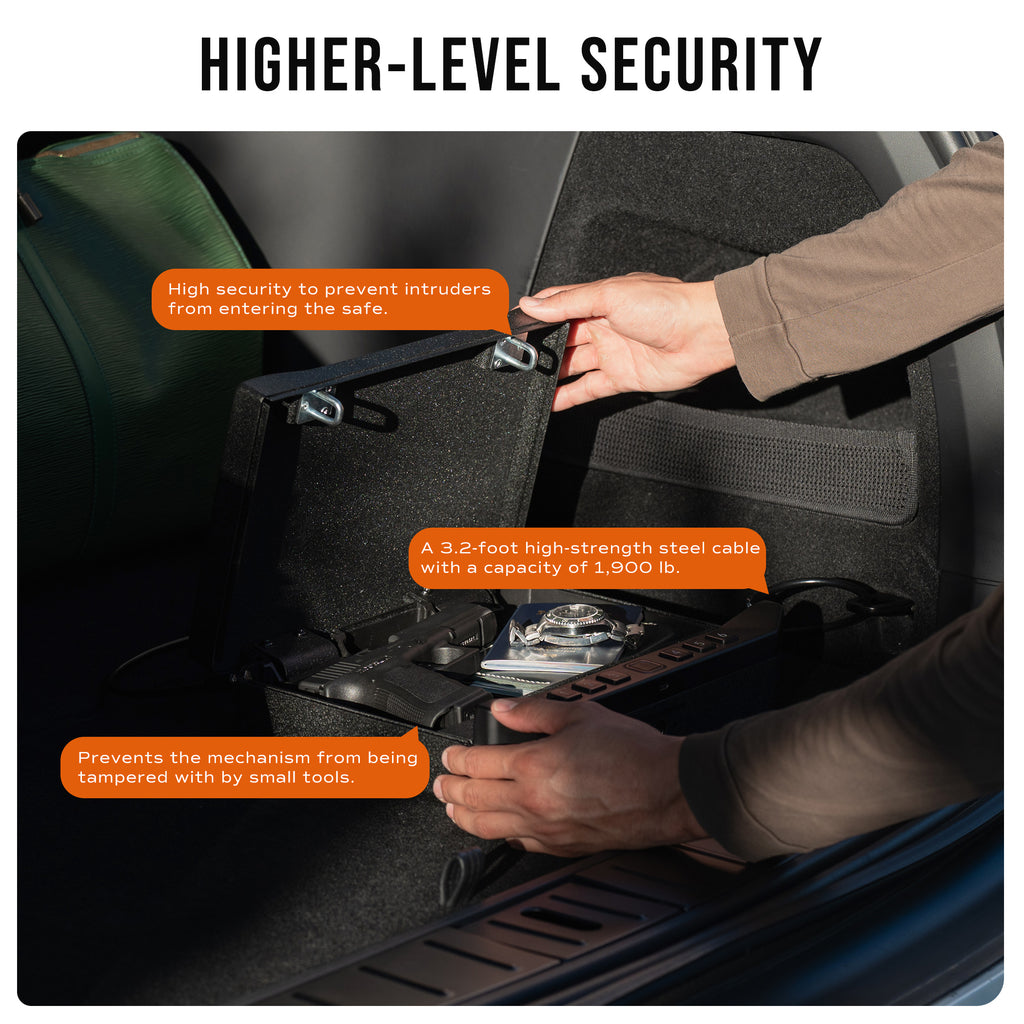 HIGHER-LEVEL SECURITY

High security to prevent intruders from entering the safe.

A 3.2-foot high-strength steel cable with a capacity of 1,900 lb.

Prevents the mechanism from being tampered with by small tools.