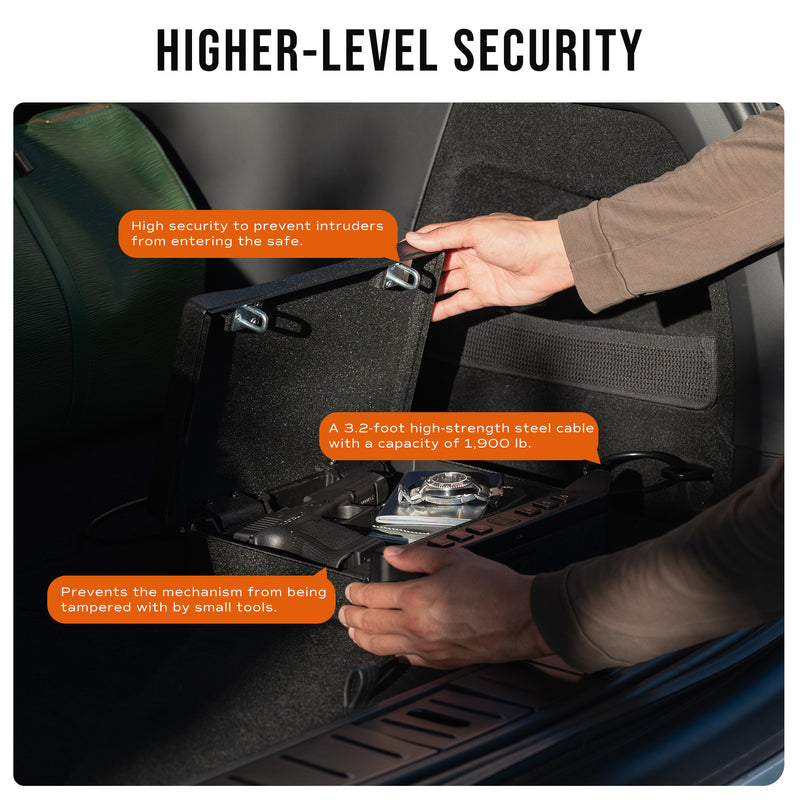 HIGHER-LEVEL SECURITY

High security to prevent intruders from entering the safe.

A 3.2-foot high-strength steel cable with a capacity of 1,900 lb.

Prevents the mechanism from being tampered with by small tools.