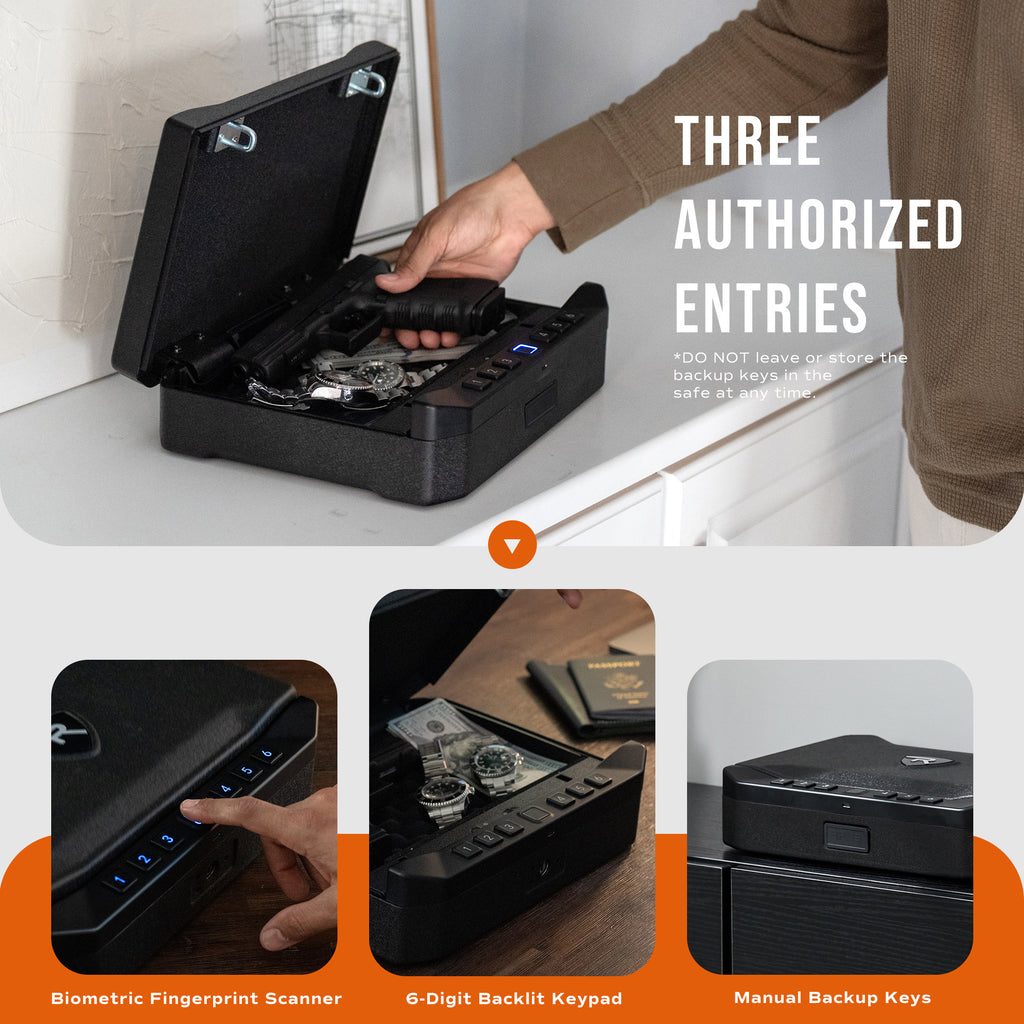 THREE AUTHORIZED ENTRIES

*DO NOT leave or store the backup keys in the safe at any time.

1 2 3 4 5 6

Biometric Fingerprint Scanner

6-Digit Backlit Keypad

Manual Backup Keys