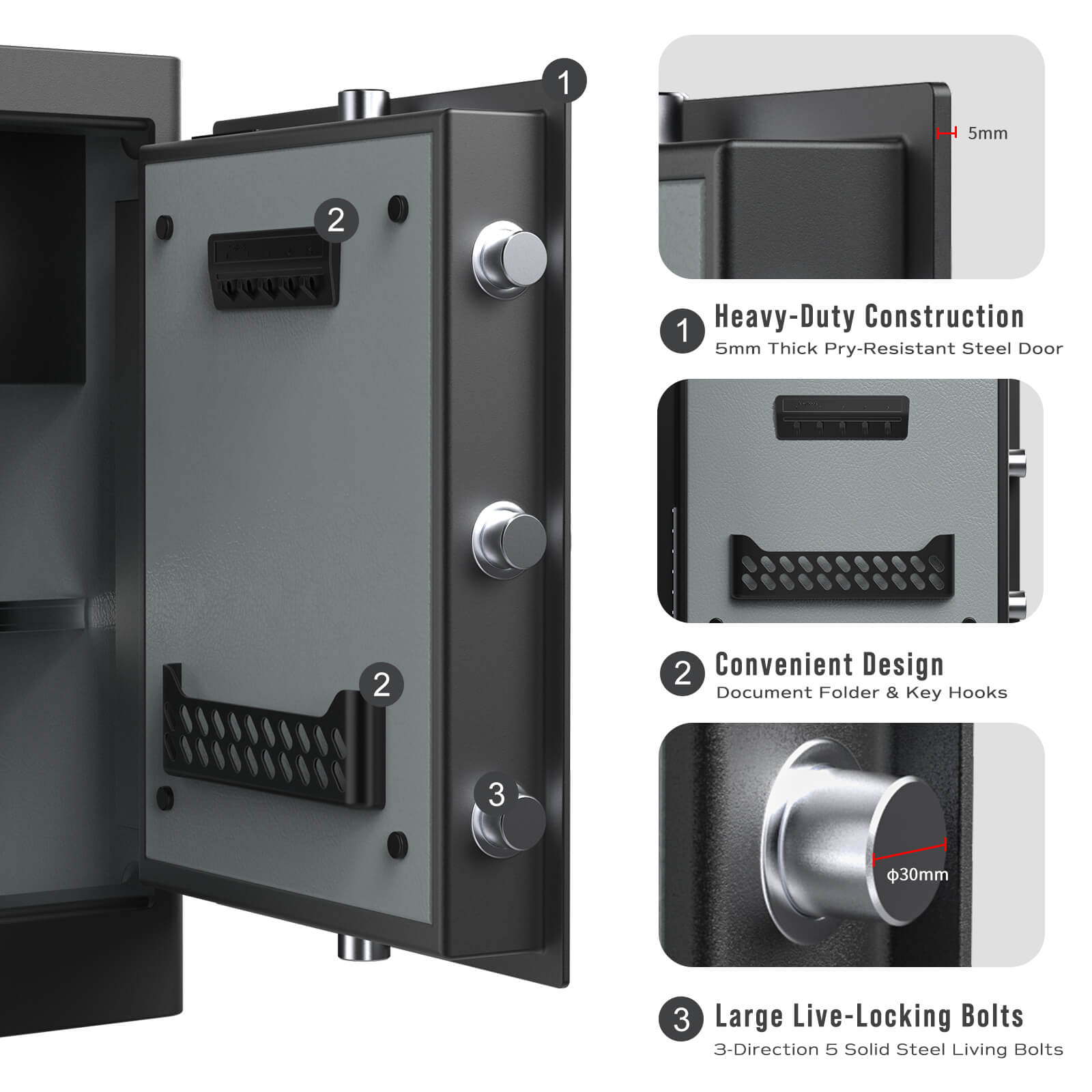 1

2

2

3

5mm

1 Heavy-Duty Construction
5mm Thick Pry-Resistant Steel Door

2 Convenient Design
Document Folder & Key Hooks

ϕ30mm

3 Large Live-Locking Bolts
3-Direction 5 Solid Steel Living Bolts