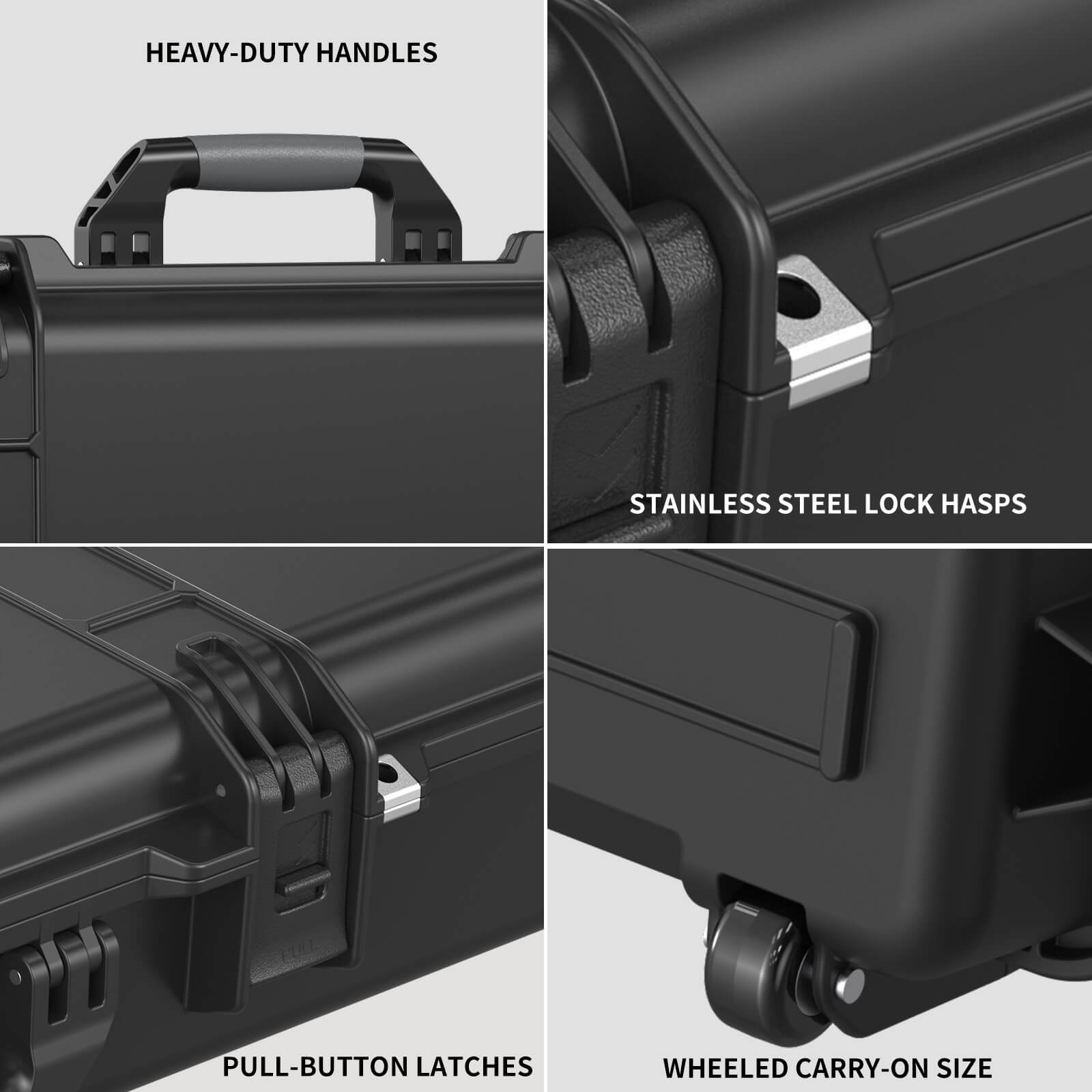 HEAVY-DUTY HANDLES

STAINLESS STEEL LOCK HASPS

PULL

PULL-BUTTON LATCHES

WHEELED CARRY-ON SIZE